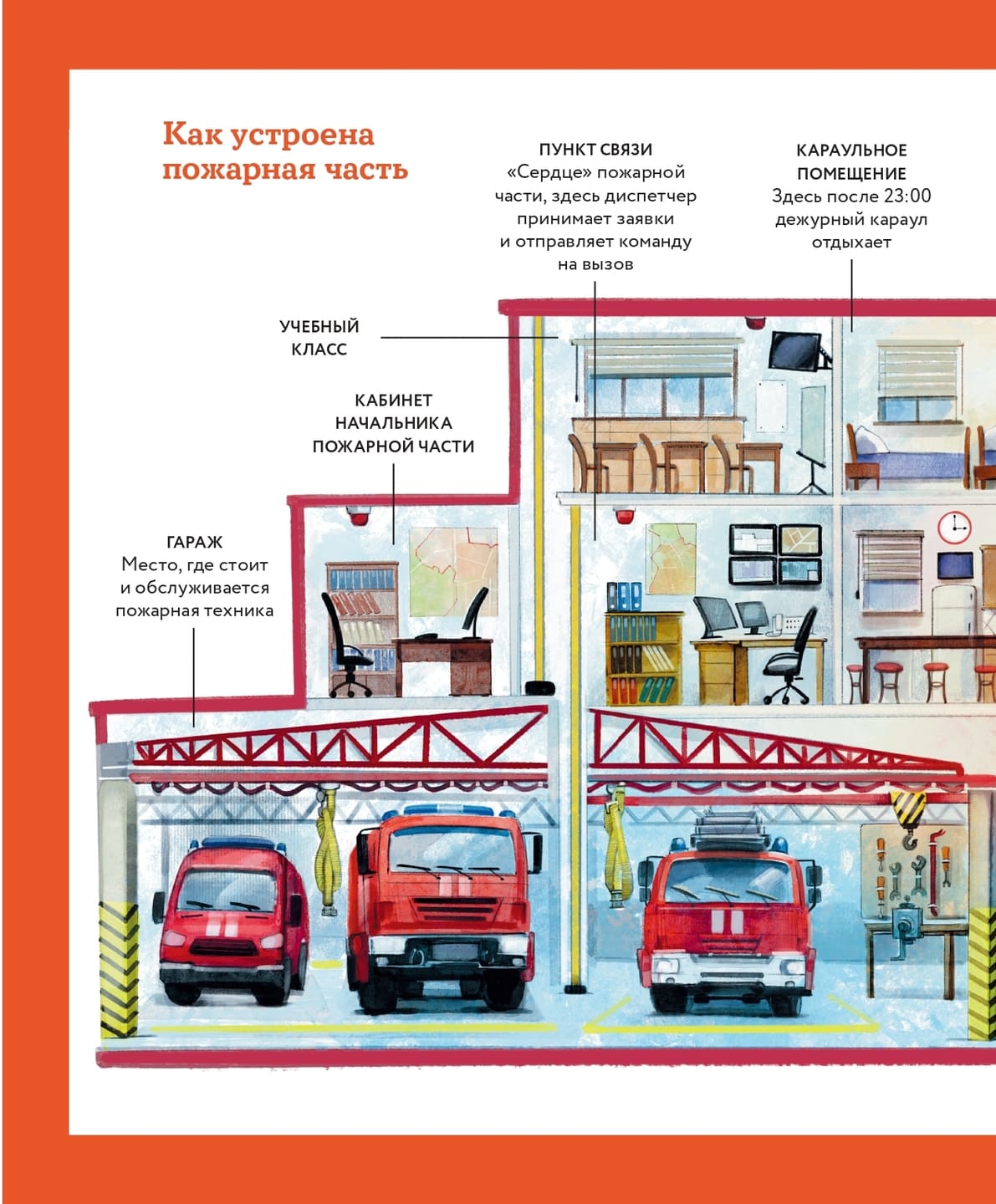 Как устроена пожарная часть

ПУНКТ СВЯЗИ
«Сердце» пожарной части, здесь диспетчер принимает заявки и отправляет команду на вызов

КАРАУЛЬНОЕ ПОМЕЩЕНИЕ
Здесь после 23:00 дежурный караул отдыхает

УЧЕБНЫЙ КЛАСС

КАБИНЕТ НАЧАЛЬНИКА ПОЖАРНОЙ ЧАСТИ

ГАРАЖ
Место, где стоит и обслуживается пожарная техника