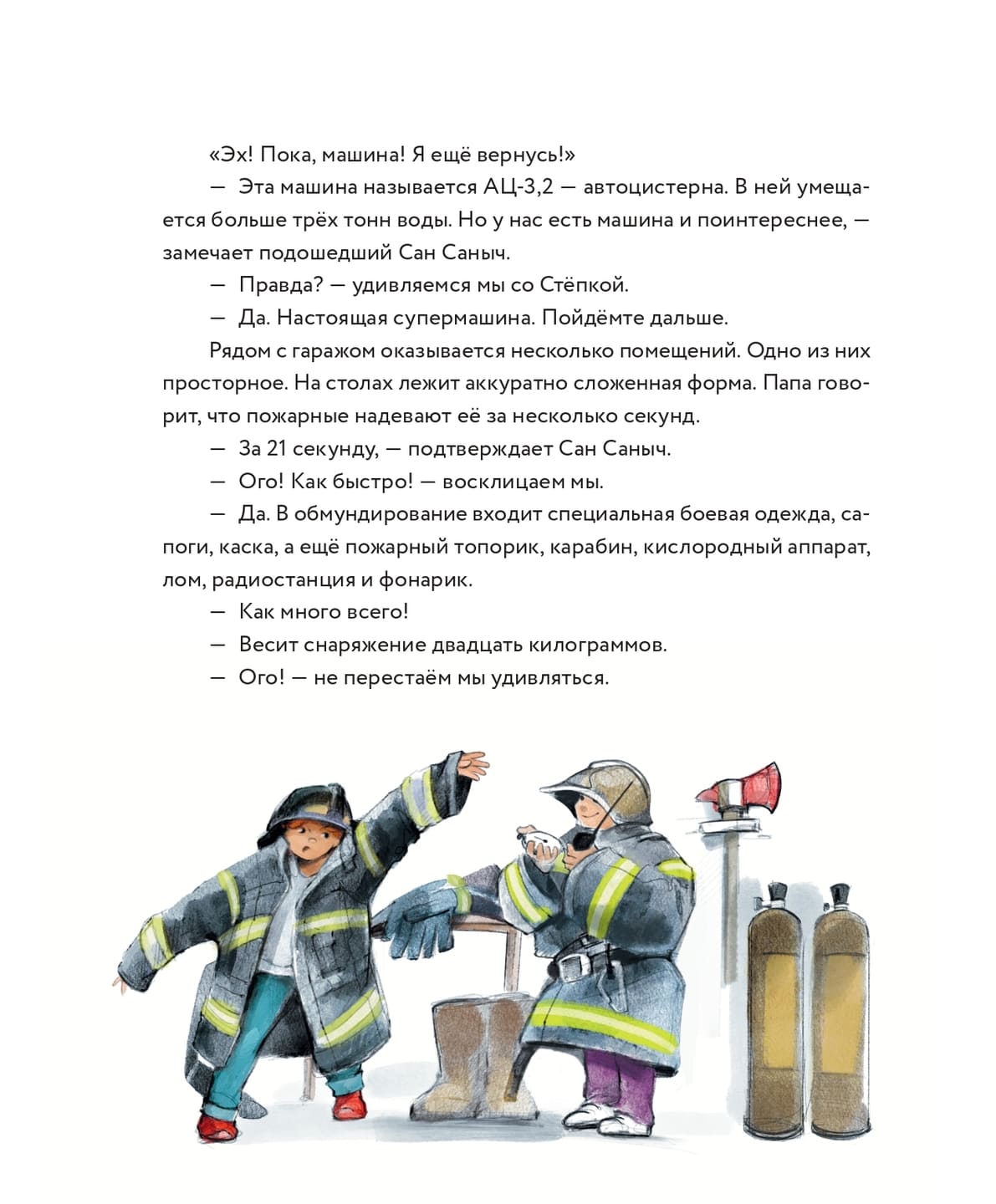 «Эх! Пока, машина! Я ещё вернусь!»

— Эта машина называется АЦ-3,2 — автоцистерна. В ней умещается больше трёх тонн воды. Но у нас есть машина и поинтереснее, — замечает подошедший Сан Саныч.

— Правда? — удивляемся мы со Стёпкой.

— Да. Настоящая супермашина. Пойдёмте дальше.

Рядом с гаражом оказывается несколько помещений. Одно из них просторное. На столах лежит аккуратно сложенная форма. Папа говорит, что пожарные надевают её за несколько секунд.

— За 21 секунду, — подтверждает Сан Саныч.

— Ого! Как быстро! — восклицаем мы.

— Да. В обмундирование входит специальная боевая одежда, сапоги, каска, а ещё пожарный топорик, карабин, кислородный аппарат, лом, радиостанция и фонарик.

— Как много всего!

— Весит снаряжение двадцать килограммов.

— Ого! — не перестаём мы удивляться.